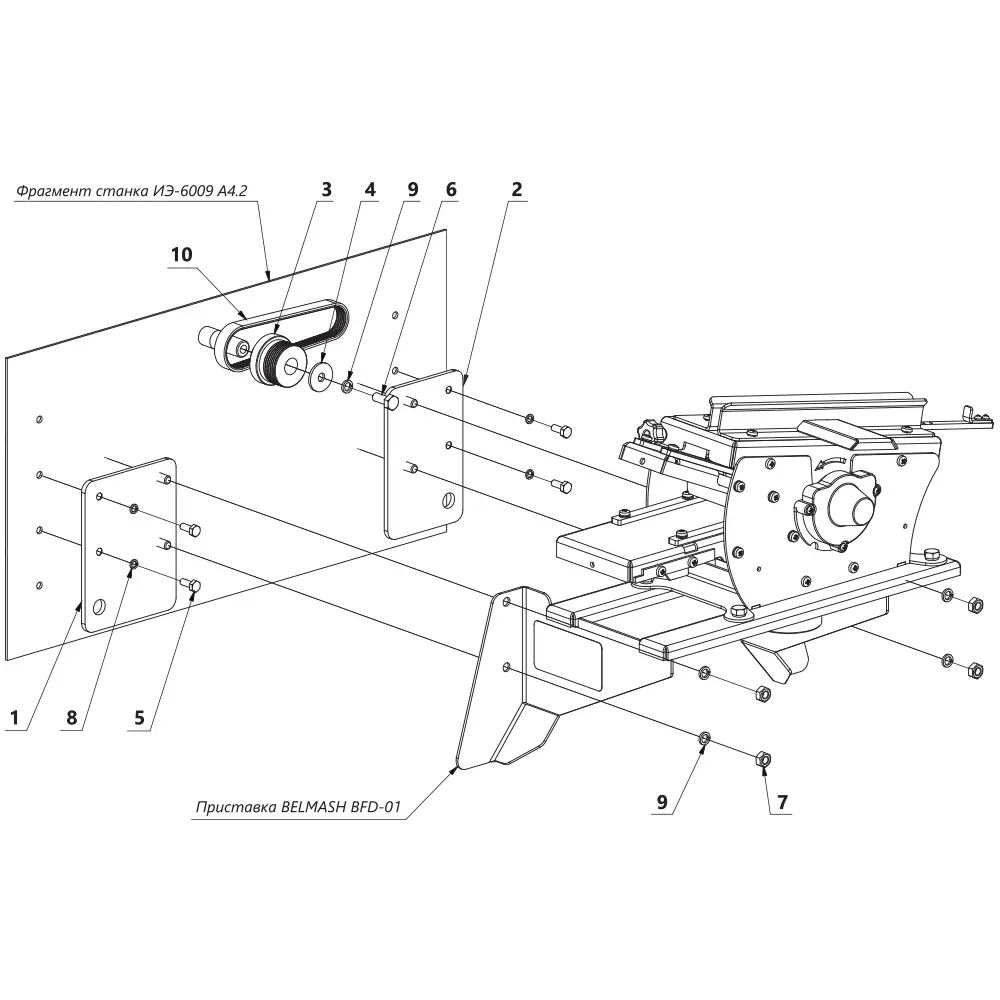 Фрагмент станка ИЭ-6009 А4.2

3

4

9

6

2

10

1

8

5

Приставка BELMASH BFD-01

9

7