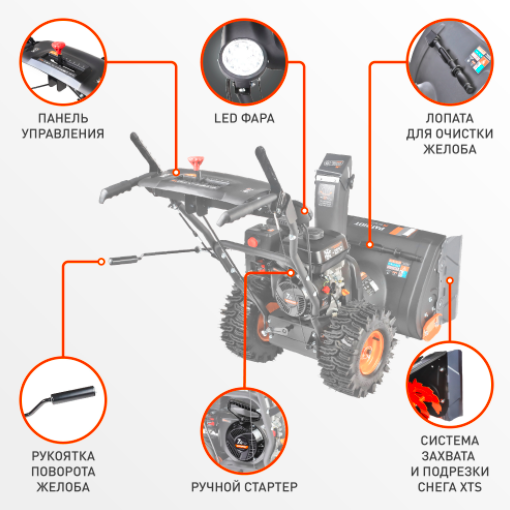 ПАНЕЛЬ УПРАВЛЕНИЯ

LED ФАРА

ЛОПАТА ДЛЯ ОЧИСТКИ ЖЕЛОБА

РУКОЯТКА ПОВОРОТА ЖЕЛОБА

РУЧНОЙ СТАРТЕР

СИСТЕМА ЗАХВАТА И ПОДРЕЗКИ СНЕГА XTS